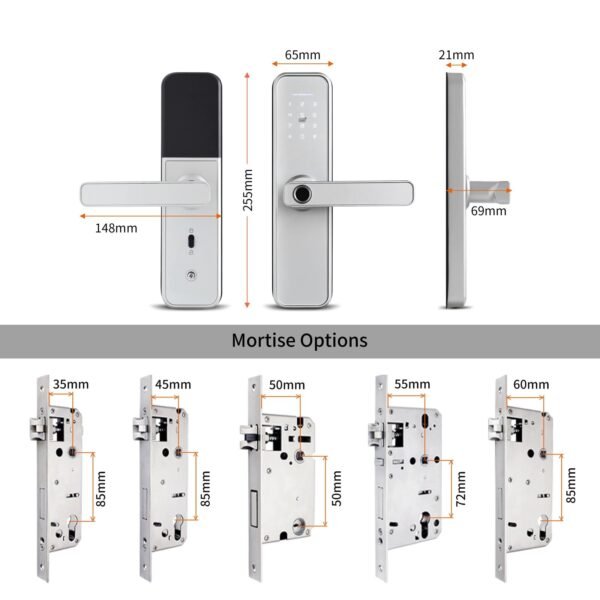 65mm
21mm
255mm
148mm
69mm

Mortise Options

35mm
85mm
45mm
85mm
50mm
50mm
55mm
72mm
60mm
85mm