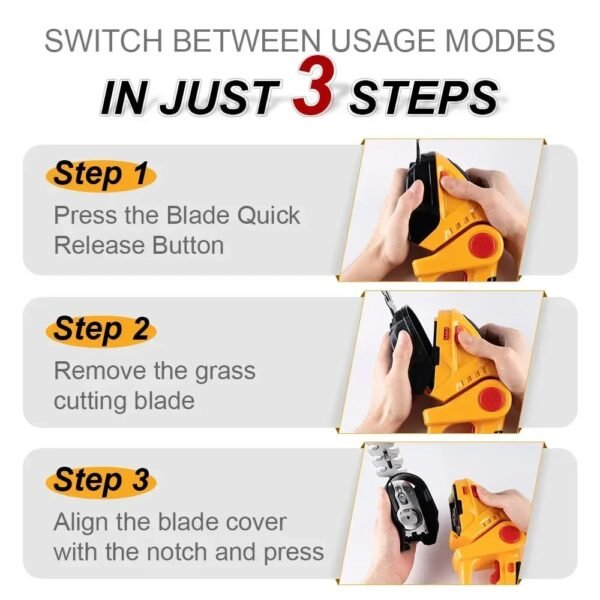 SWITCH BETWEEN USAGE MODES
IN JUST 3 STEPS

Step 1
Press the Blade Quick Release Button

Step 2
Remove the grass cutting blade

Step 3
Align the blade cover with the notch and press