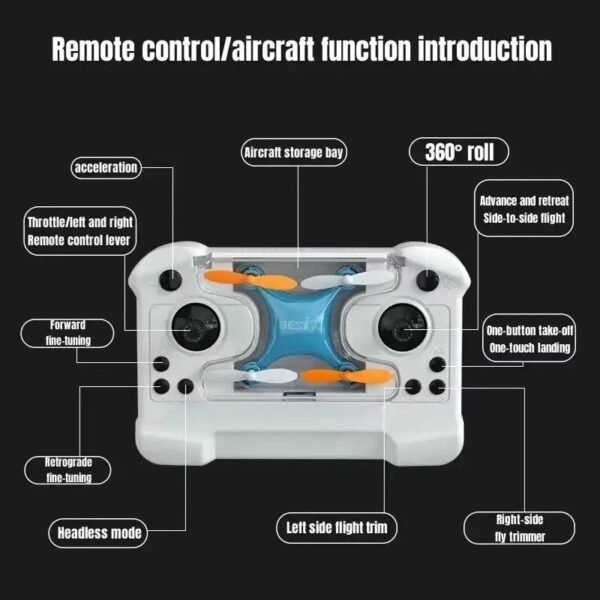 Remote control/aircraft function introduction

acceleration

Aircraft storage bay

360° roll

Throttle/left and right Remote control lever

Advance and retreat Side-to-side flight

Forward fine-tuning

One-button take-off One-touch landing

Retrograde fine-tuning

Headless mode

Left side flight trim

Right-side fly trimmer